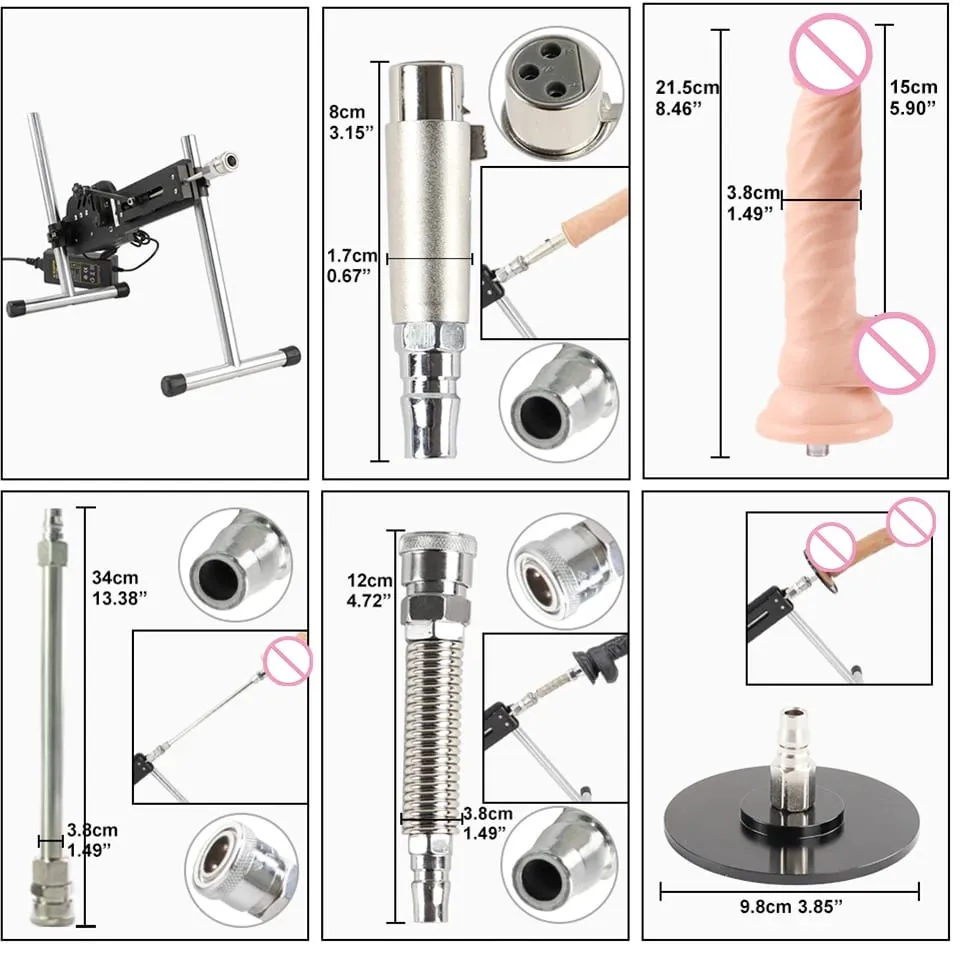 8cm
3.15"

1.7cm
0.67"

21.5cm
8.46"

15cm
5.90"

3.8cm
1.49"

34cm
13.38"

3.8cm
1.49"

12cm
4.72"

3.8cm
1.49"

9.8cm 3.85"